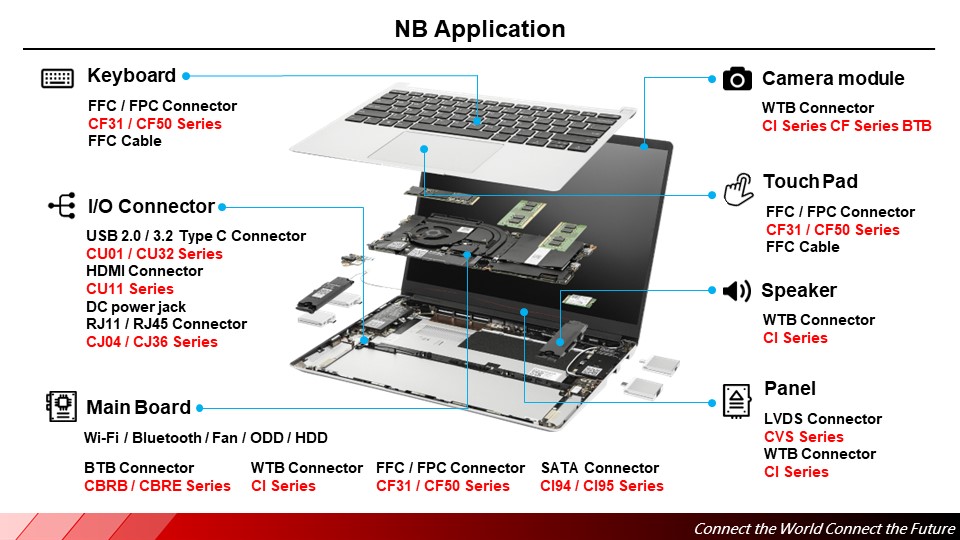 NB Application

Keyboard
FFC / FPC Connector
CF31 / CF50 Series
FFC Cable

I/O Connector
USB 2.0 / 3.2 Type C Connector
CU01 / CU32 Series
HDMI Connector
CU11 Series
DC power jack
RJ11 / RJ45 Connector
CJ04 / CJ36 Series

Main Board
Wi-Fi / Bluetooth / Fan / ODD / HDD

BTB Connector
CBRB / CBRE Series

WTB Connector
CI Series

FFC / FPC Connector
CF31 / CF50 Series

SATA Connector
CI94 / CI95 Series

Camera module
WTB Connector
CI Series CF Series BTB

Touch Pad
FFC / FPC Connector
CF31 / CF50 Series
FFC Cable

Speaker
WTB Connector
CI Series

Panel
LVDS Connector
CVS Series
WTB Connector
CI Series

Connect the World Connect the Future