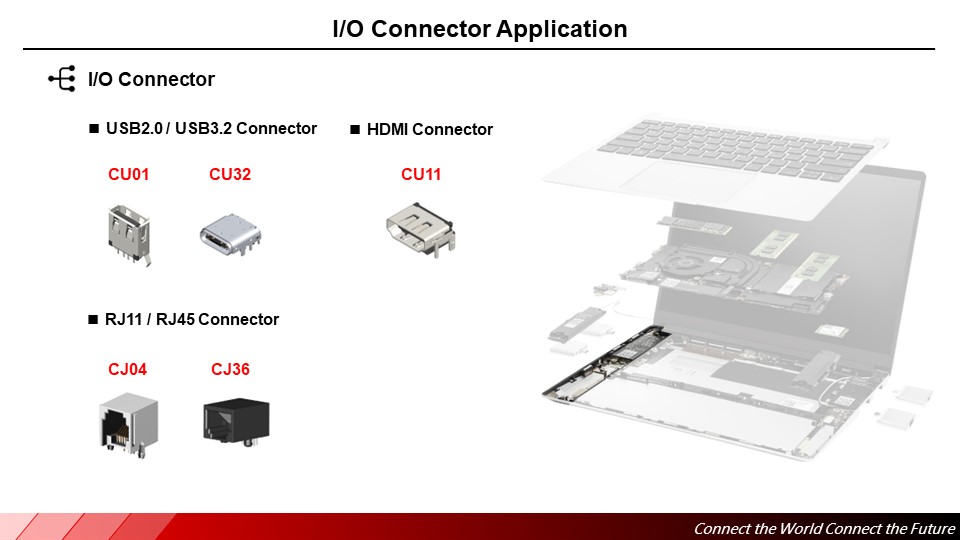 I/O Connector Application

I/O Connector

■ USB2.0 / USB3.2 Connector

CU01

CU32

■ HDMI Connector

CU11

■ RJ11 / RJ45 Connector

CJ04

CJ36

Connect the World Connect the Future