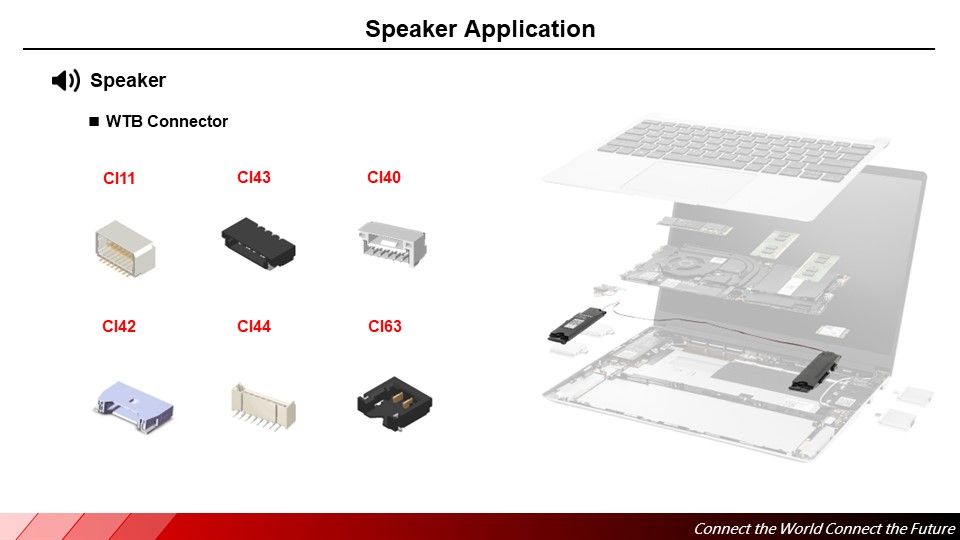 Speaker Application

Speaker

■ WTB Connector

CI11

CI43

CI40

CI42

CI44

CI63

Connect the World Connect the Future