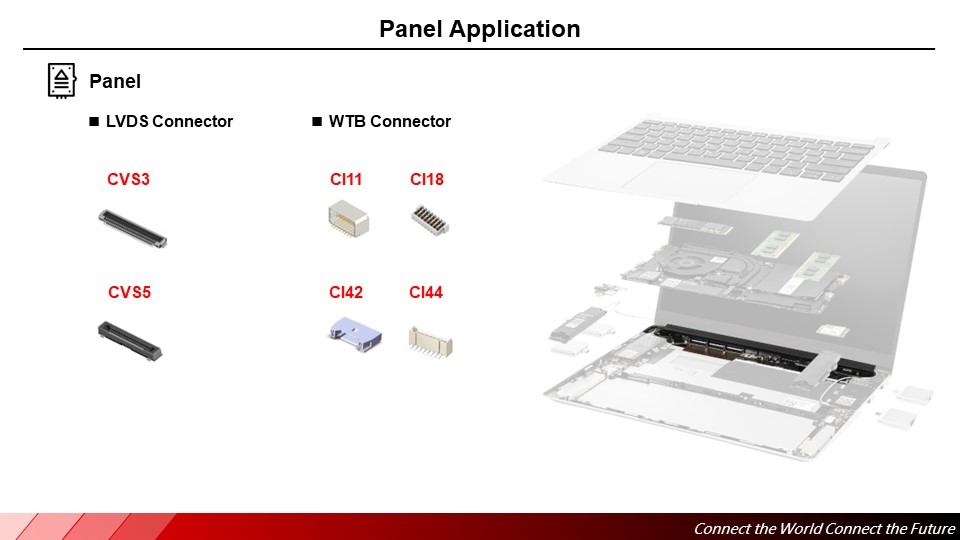 Panel Application

Panel

■ LVDS Connector

CVS3

CVS5

■ WTB Connector

CI11

CI18

CI42

CI44

Connect the World Connect the Future